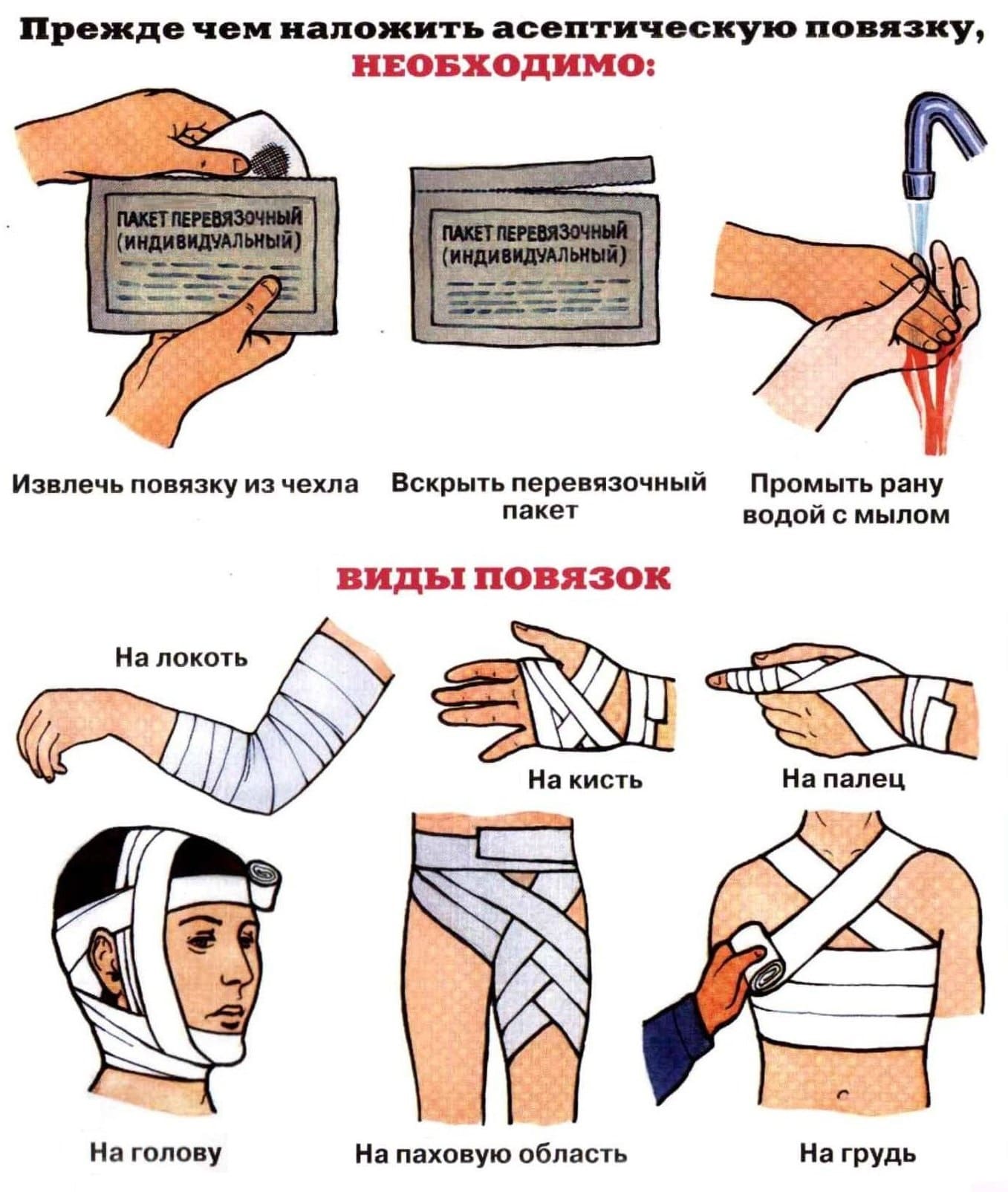 Прежде чем наложить асептическую повязку, НЕОБХОДИМО:

ПАКЕТ ПЕРЕВЯЗОЧНЫЙ (ИНДИВИДУАЛЬНЫЙ)

ПАКЕТ ПЕРЕВЯЗОЧНЫЙ (ИНДИВИДУАЛЬНЫЙ)

Извлечь повязку из чехла

Вскрыть перевязочный пакет

Промыть рану водой с мылом

ВИДЫ ПОВЯЗОК

На локоть

На кисть

На палец

На голову

На паховую область

На грудь